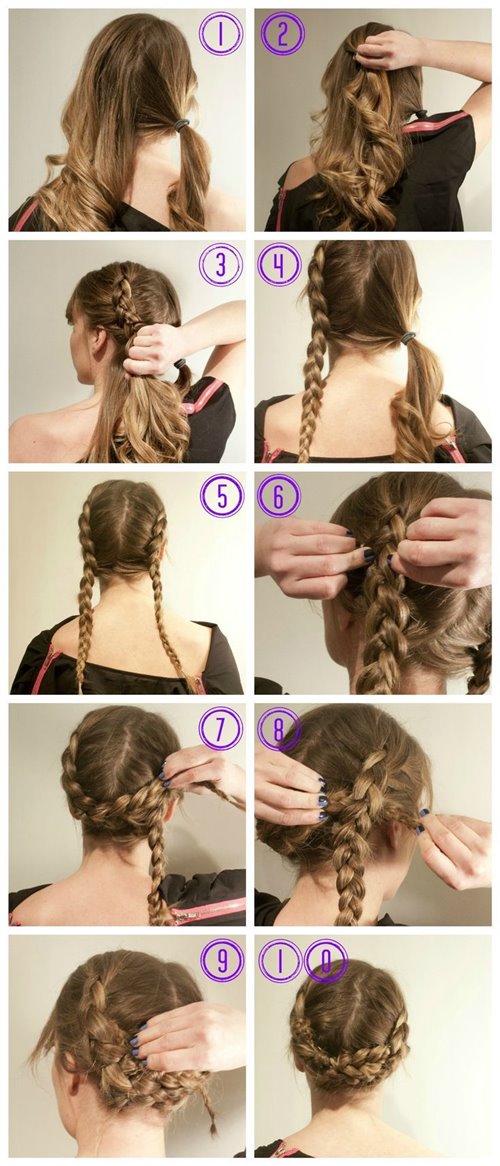 1
2
3
4
5
6
7
8
9
10