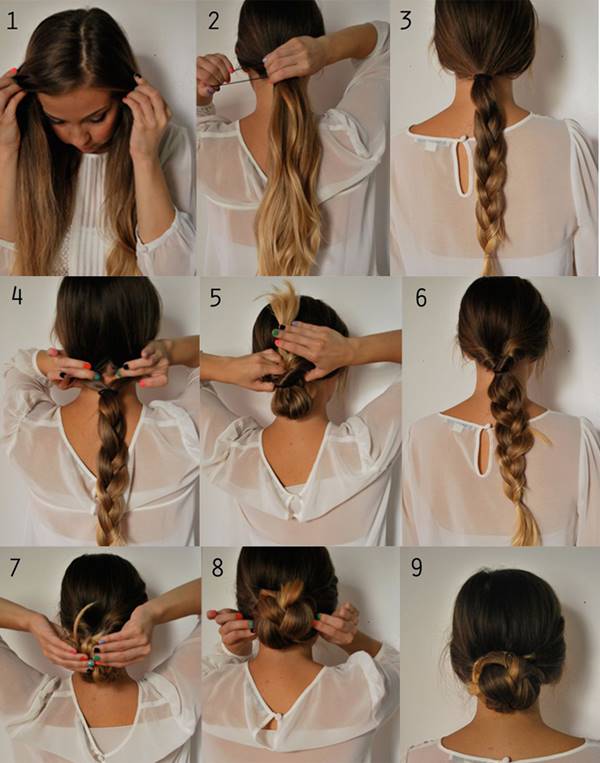 1
2
3
4
5
6
7
8
9