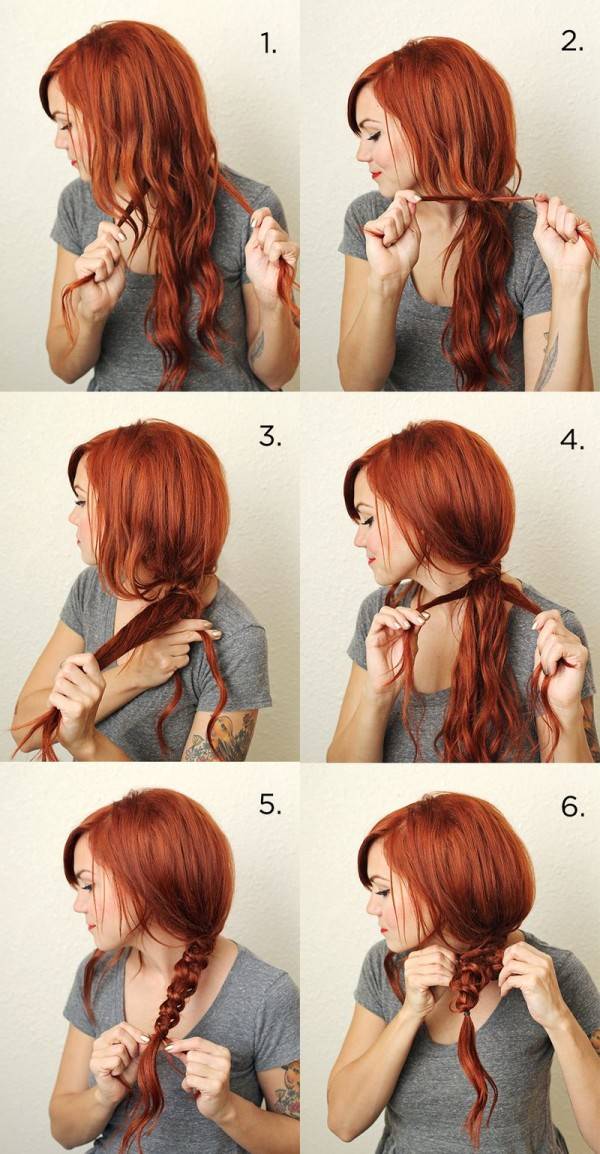 1.

2.

3.

4.

5.

6.